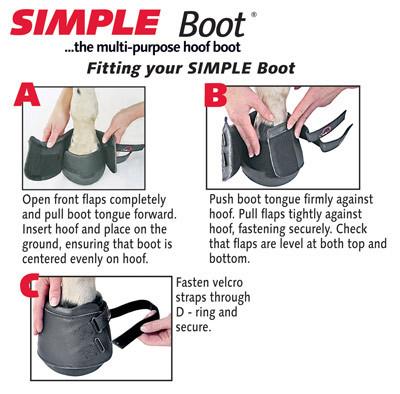 SIMPLE Boot®
...the multi-purpose hoof boot

Fitting your SIMPLE Boot

A

Open front flaps completely and pull boot tongue forward. Insert hoof and place on the ground, ensuring that boot is centered evenly on hoof.

B

Push boot tongue firmly against hoof. Pull flaps tightly against hoof, fastening securely. Check that flaps are level at both top and bottom.

C

Fasten velcro straps through D - ring and secure.